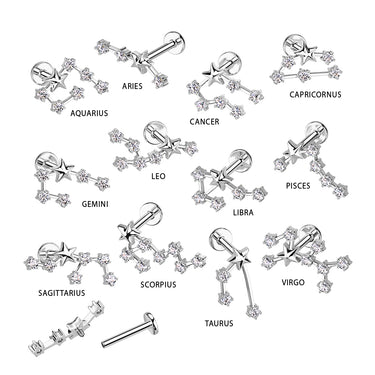 ARIES

CAPRICORNUS

AQUARIUS

CANCER

LEO

PISCES

GEMINI

LIBRA

SCORPIUS

VIRGO

SAGITTARIUS

TAURUS