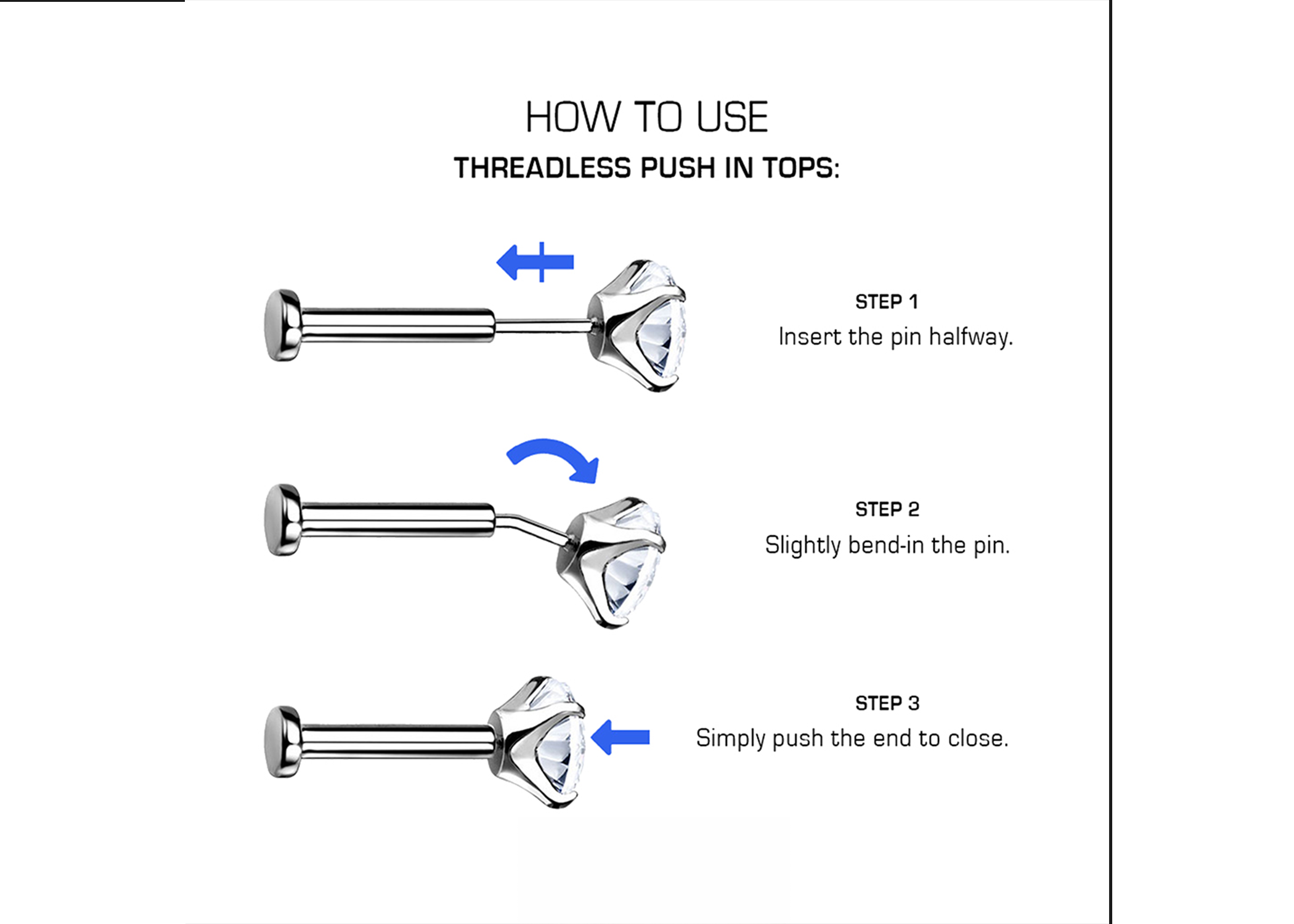 HOW TO USE
THREADLESS PUSH IN TOPS:

STEP 1
Insert the pin halfway.

STEP 2
Slightly bend-in the pin.

STEP 3
Simply push the end to close.